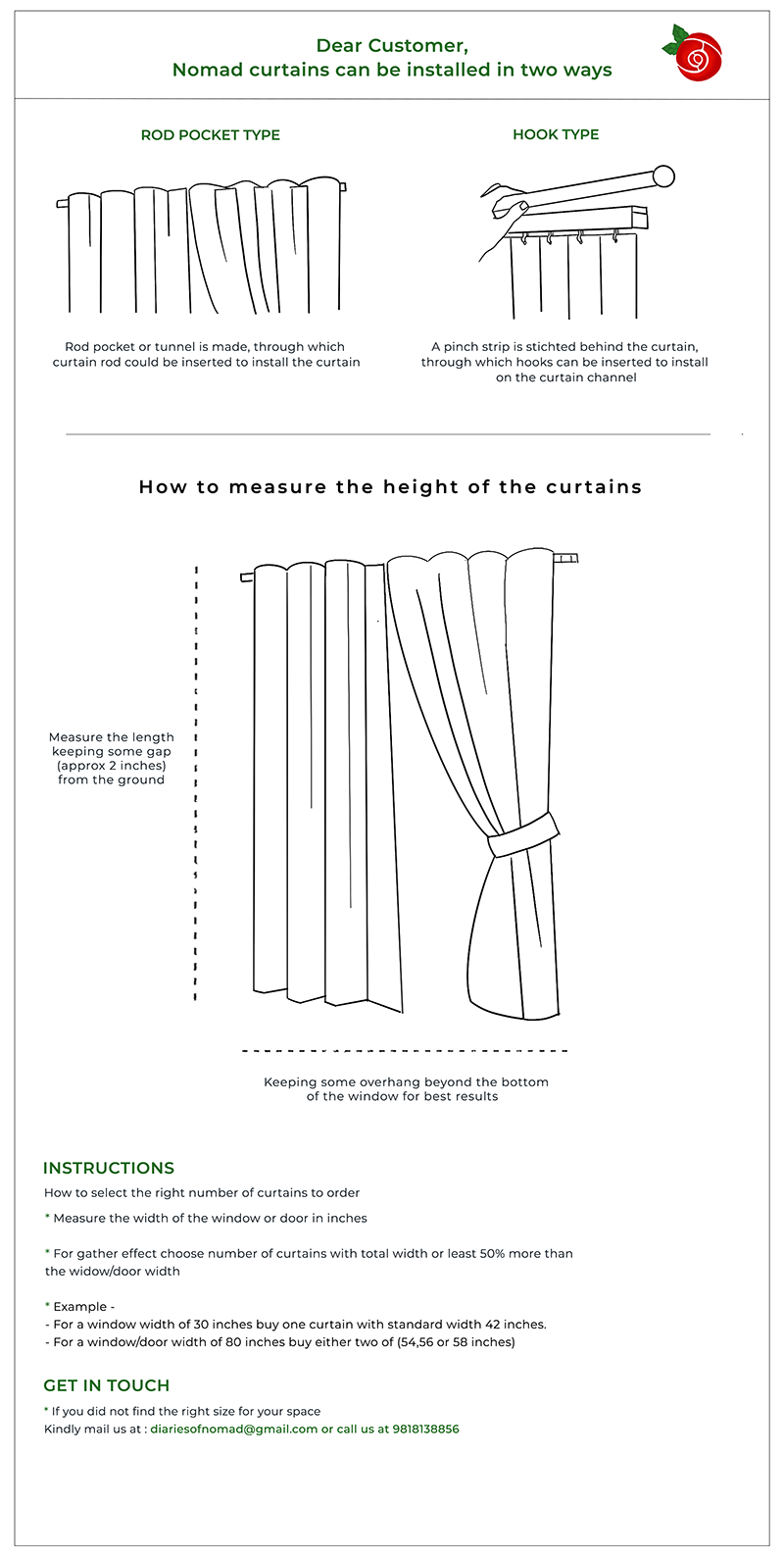 Dear Customer,
Nomad curtains can be installed in two ways

ROD POCKET TYPE

Rod pocket or tunnel is made, through which curtain rod could be inserted to install the curtain

HOOK TYPE

A pinch strip is stichted behind the curtain, through which hooks can be inserted to install on the curtain channel

How to measure the height of the curtains

Measure the length keeping some gap (approx 2 inches) from the ground

Keeping some overhang beyond the bottom of the window for best results

INSTRUCTIONS

How to select the right number of curtains to order

* Measure the width of the window or door in inches

* For gather effect choose number of curtains with total width or least 50% more than the widow/door width

* Example -
- For a window width of 30 inches buy one curtain with standard width 42 inches.
- For a window/door width of 80 inches buy either two of (54,56 or 58 inches)

GET IN TOUCH

* If you did not find the right size for your space
Kindly mail us at : diariesofnomad@gmail.com or call us at 9818138856