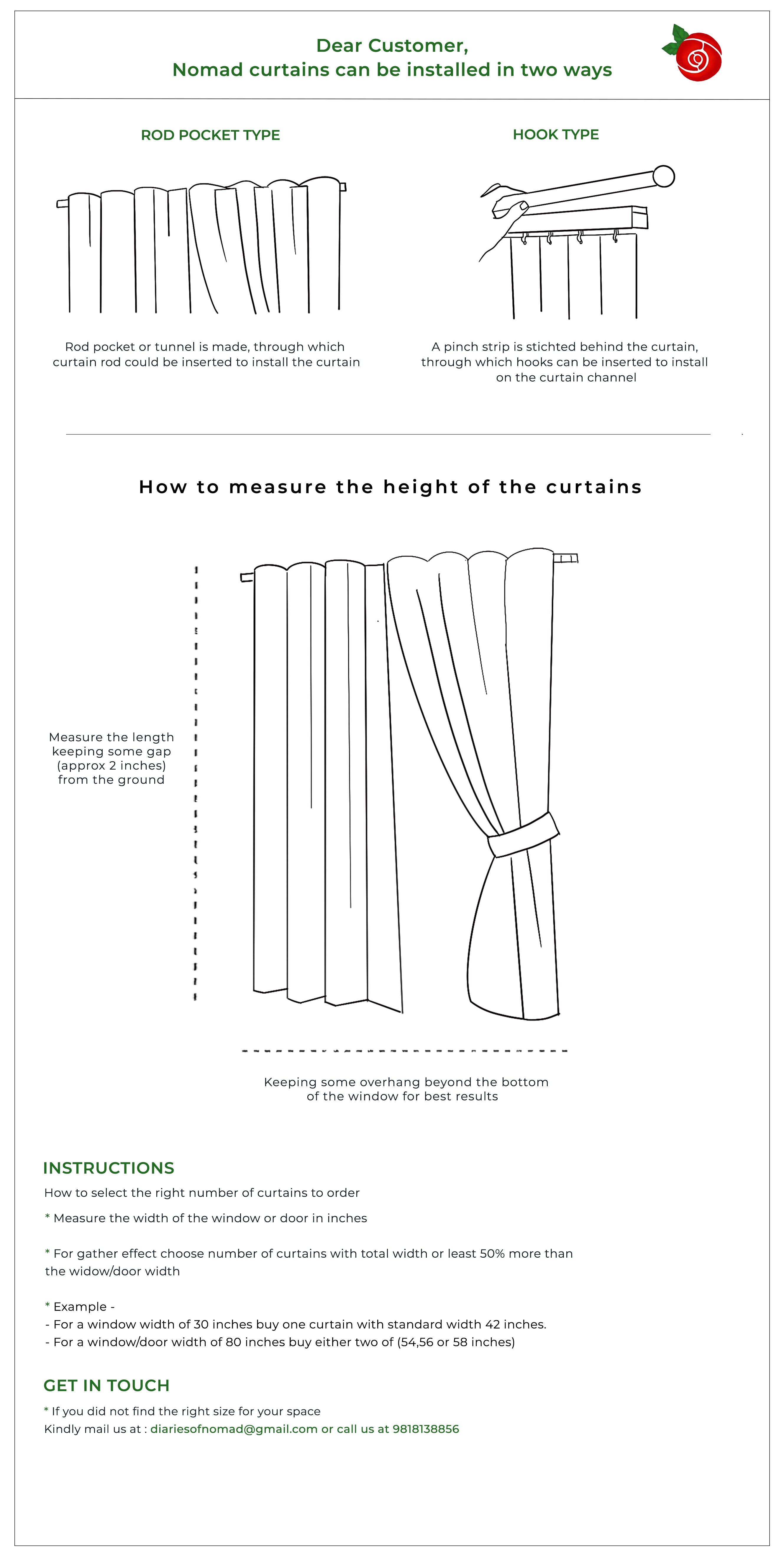 Dear Customer,
Nomad curtains can be installed in two ways

ROD POCKET TYPE

Rod pocket or tunnel is made, through which curtain rod could be inserted to install the curtain

HOOK TYPE

A pinch strip is stichted behind the curtain, through which hooks can be inserted to install on the curtain channel

How to measure the height of the curtains

Measure the length keeping some gap (approx 2 inches) from the ground

Keeping some overhang beyond the bottom of the window for best results

INSTRUCTIONS

How to select the right number of curtains to order

* Measure the width of the window or door in inches

* For gather effect choose number of curtains with total width or least 50% more than the widow/door width

* Example -
- For a window width of 30 inches buy one curtain with standard width 42 inches.
- For a window/door width of 80 inches buy either two of (54,56 or 58 inches)

GET IN TOUCH

* If you did not find the right size for your space
Kindly mail us at : diariesofnomad@gmail.com or call us at 9818138856