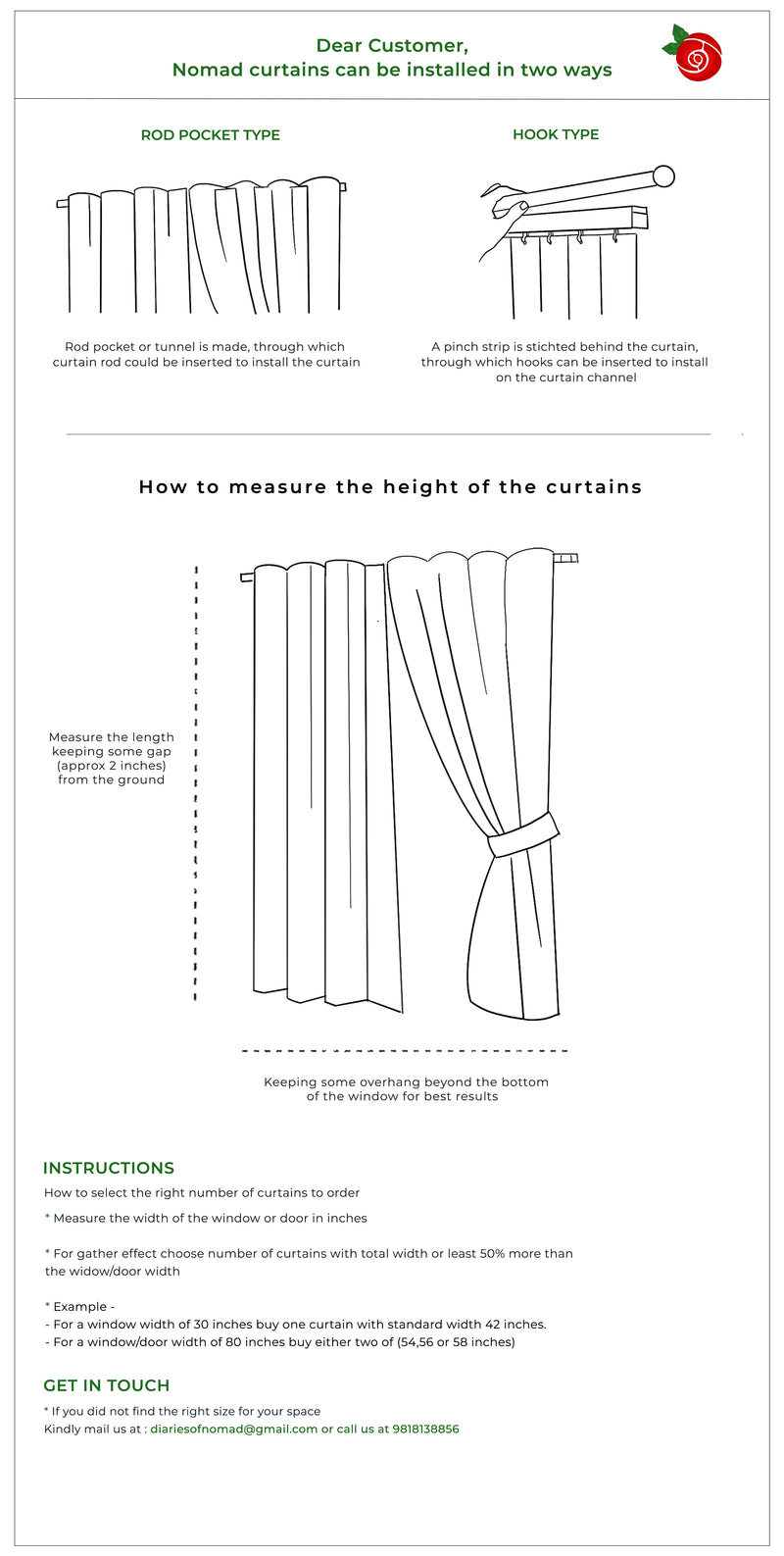 Dear Customer,
Nomad curtains can be installed in two ways

ROD POCKET TYPE

Rod pocket or tunnel is made, through which curtain rod could be inserted to install the curtain

HOOK TYPE

A pinch strip is stichted behind the curtain, through which hooks can be inserted to install on the curtain channel

How to measure the height of the curtains

Measure the length keeping some gap (approx 2 inches) from the ground

Keeping some overhang beyond the bottom of the window for best results

INSTRUCTIONS

How to select the right number of curtains to order

* Measure the width of the window or door in inches

* For gather effect choose number of curtains with total width or least 50% more than the widow/door width

* Example -
- For a window width of 30 inches buy one curtain with standard width 42 inches.
- For a window/door width of 80 inches buy either two of (54,56 or 58 inches)

GET IN TOUCH

* If you did not find the right size for your space
Kindly mail us at : diariesofnomad@gmail.com or call us at 9818138856